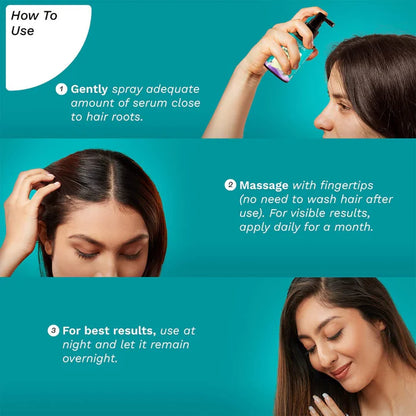 How To Use

1 Gently spray adequate amount of serum close to hair roots.

2 Massage with fingertips (no need to wash hair after use). For visible results, apply daily for a month.

3 For best results, use at night and let it remain overnight.