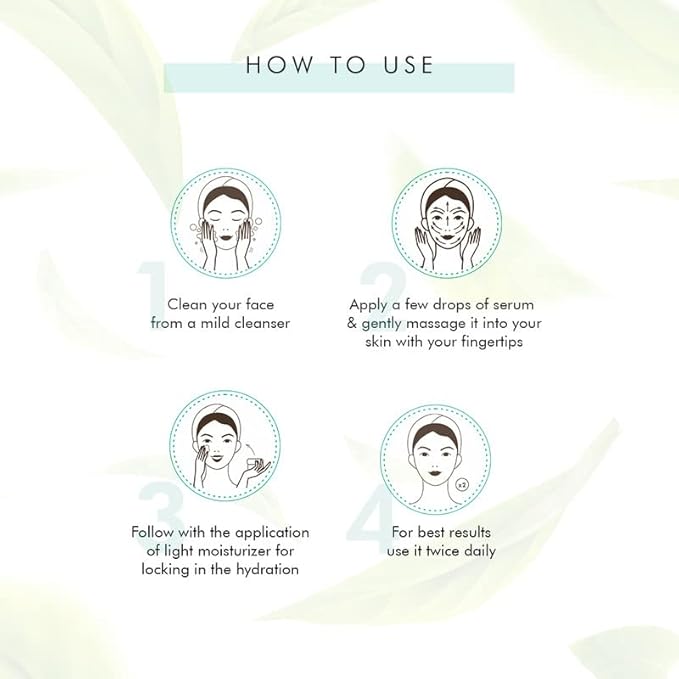 HOW TO USE

1
Clean your face from a mild cleanser

2
Apply a few drops of serum & gently massage it into your skin with your fingertips

3
Follow with the application of light moisturizer for locking in the hydration

x2

4
For best results use it twice daily